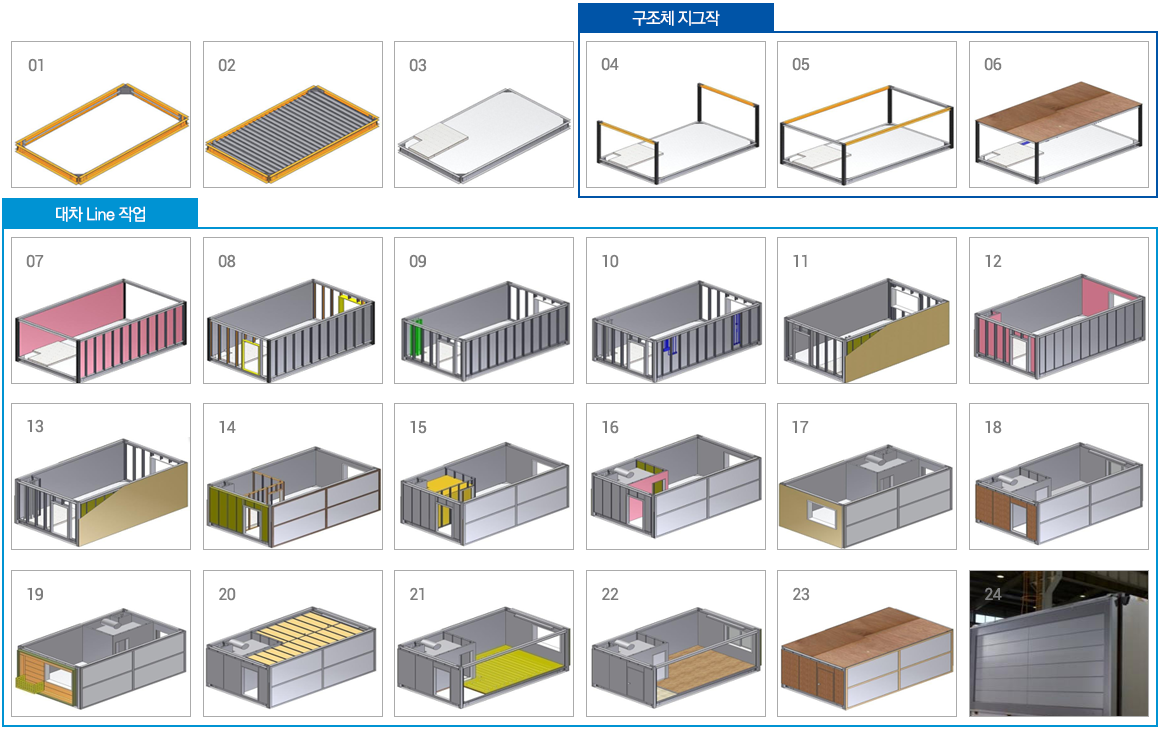 01

02

03

구조체 지그작

04

05

06

대차 Line 작업

07

08

09

10

11

12

13

14

15

16

17

18

19

20

21

22

23

24